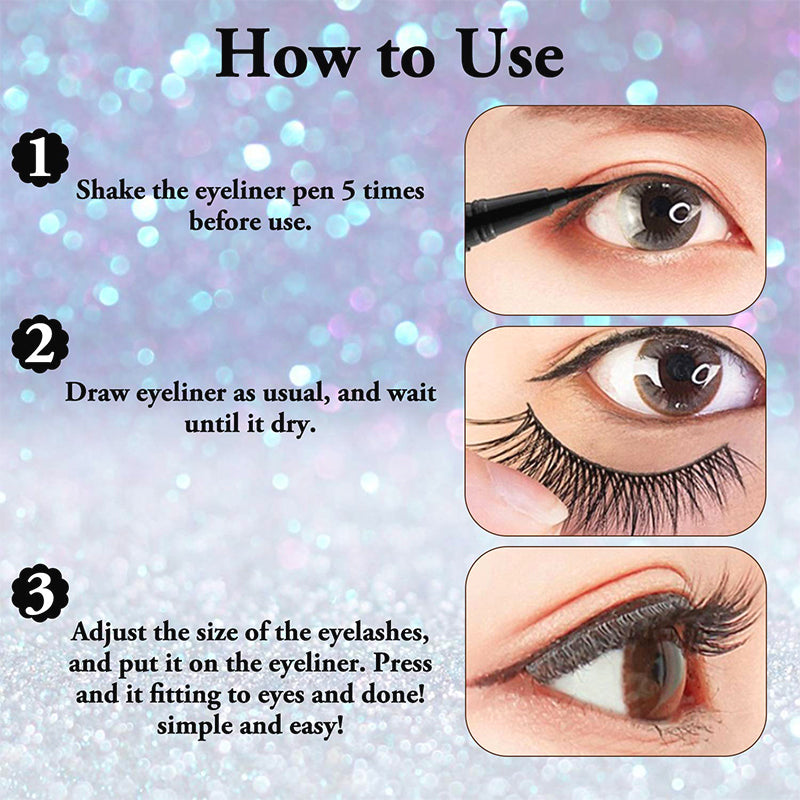 How to Use

1

Shake the eyeliner pen 5 times before use.

2

Draw eyeliner as usual, and wait until it dry.

3

Adjust the size of the eyelashes, and put it on the eyeliner. Press and it fitting to eyes and done! simple and easy!