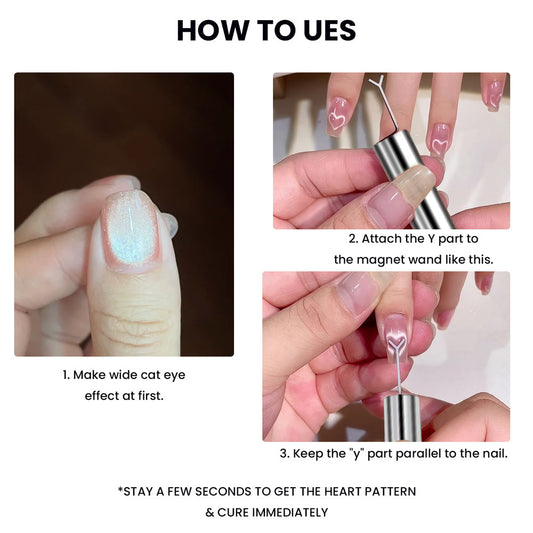 HOW TO UES

1. Make wide cat eye effect at first.

2. Attach the Y part to the magnet wand like this.

3. Keep the "y" part parallel to the nail.

*STAY A FEW SECONDS TO GET THE HEART PATTERN & CURE IMMEDIATELY